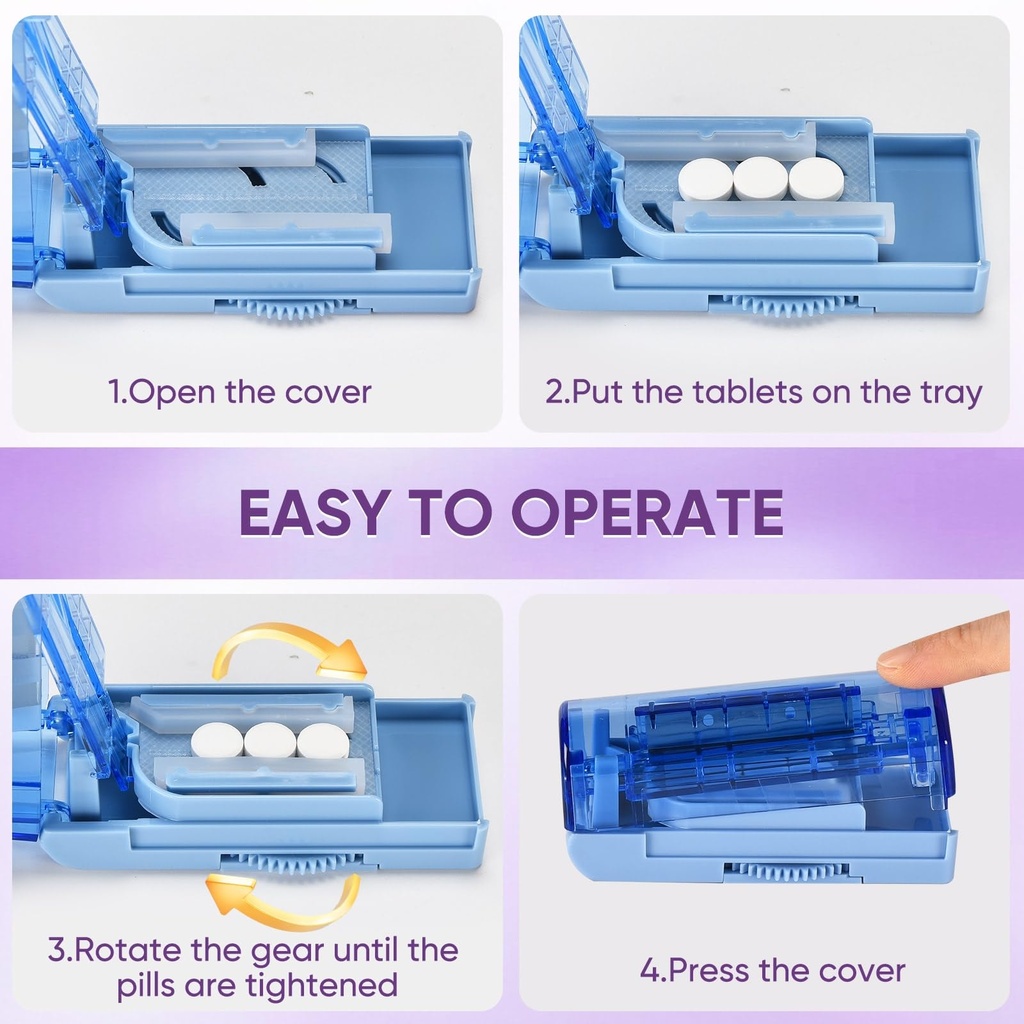 1.Open the cover

2.Put the tablets on the tray

EASY TO OPERATE

3.Rotate the gear until the pills are tightened

4.Press the cover