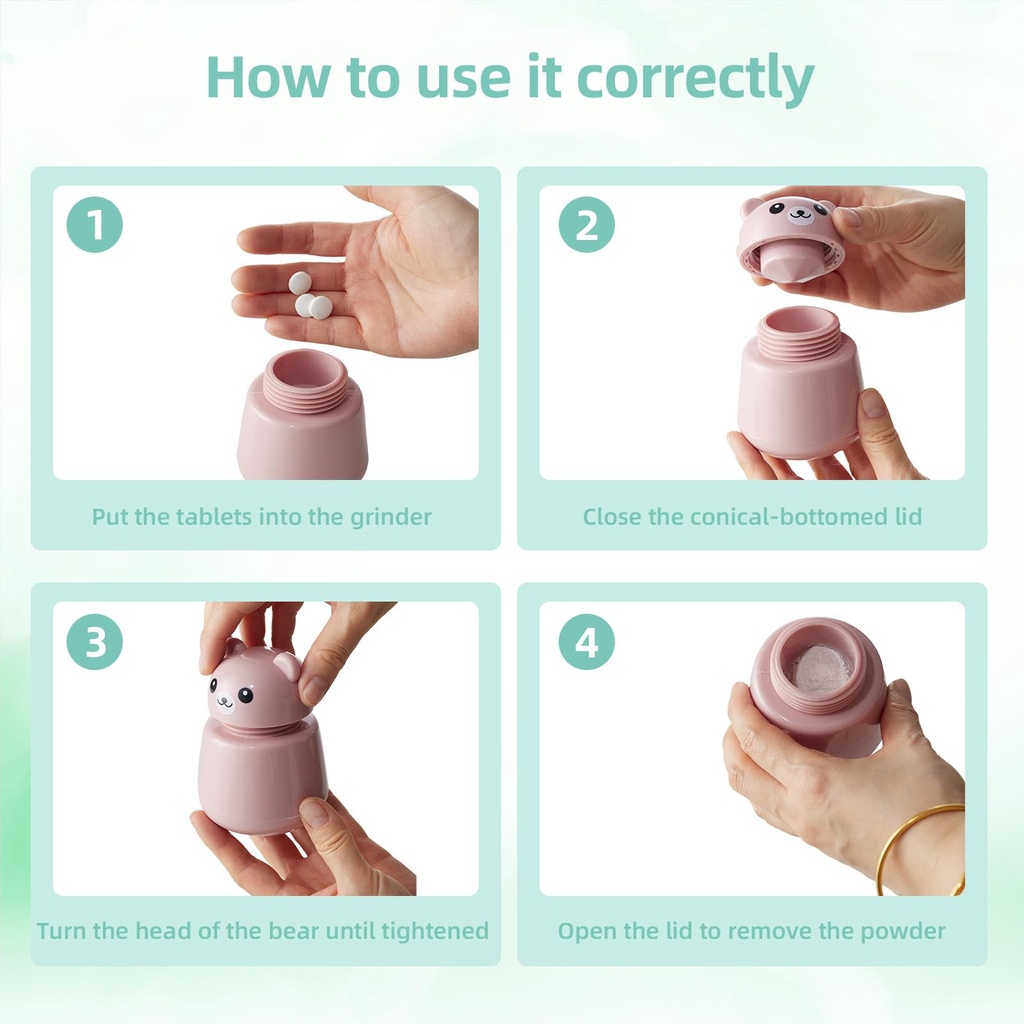 How to use it correctly

1
Put the tablets into the grinder

2
Close the conical-bottomed lid

3
Turn the head of the bear until tightened

4
Open the lid to remove the powder