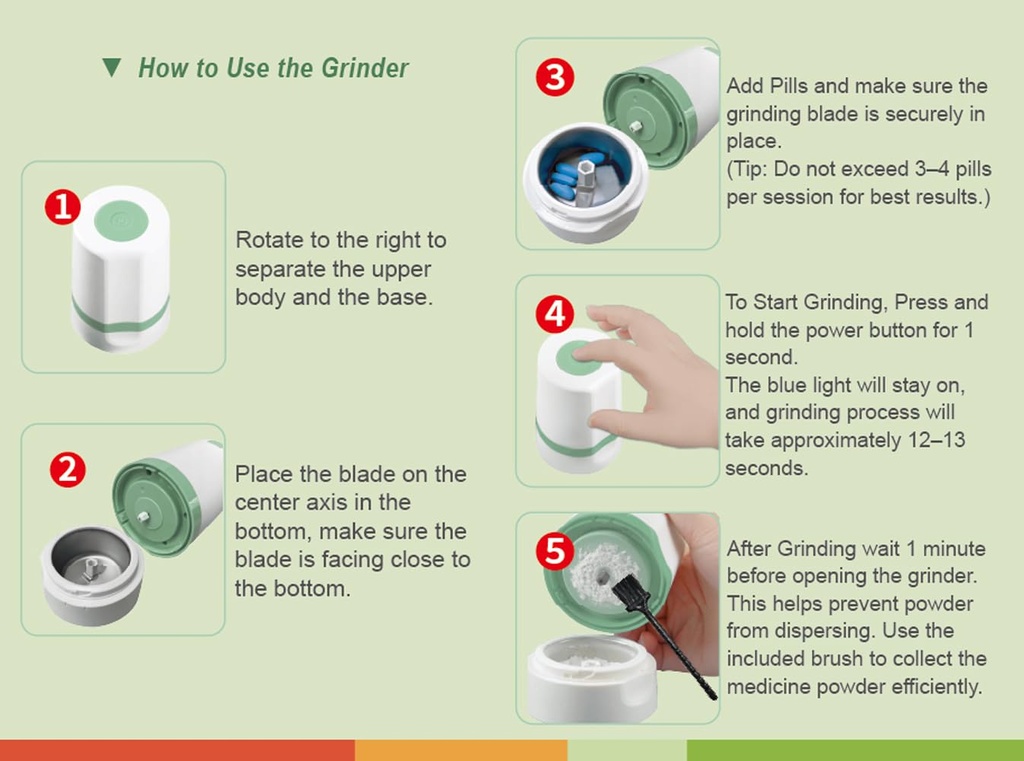 ▼ How to Use the Grinder

1

Rotate to the right to separate the upper body and the base.

2

Place the blade on the center axis in the bottom, make sure the blade is facing close to the bottom.

3

Add Pills and make sure the grinding blade is securely in place.
(Tip: Do not exceed 3–4 pills per session for best results.)

4

To Start Grinding, Press and hold the power button for 1 second.
The blue light will stay on, and grinding process will take approximately 12–13 seconds.

5

After Grinding wait 1 minute before opening the grinder. This helps prevent powder from dispersing. Use the included brush to collect the medicine powder efficiently.