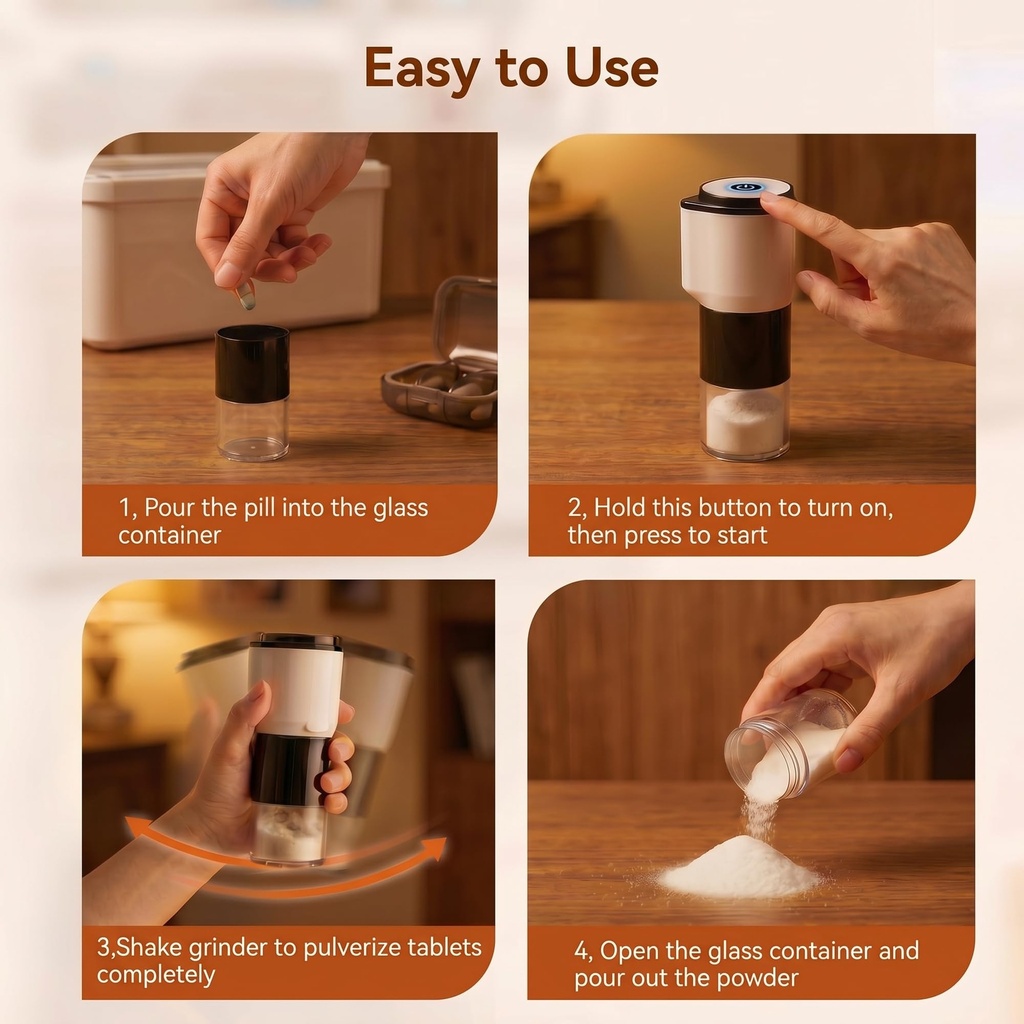 Easy to Use

1, Pour the pill into the glass container

2, Hold this button to turn on, then press to start

3,Shake grinder to pulverize tablets completely

4, Open the glass container and pour out the powder